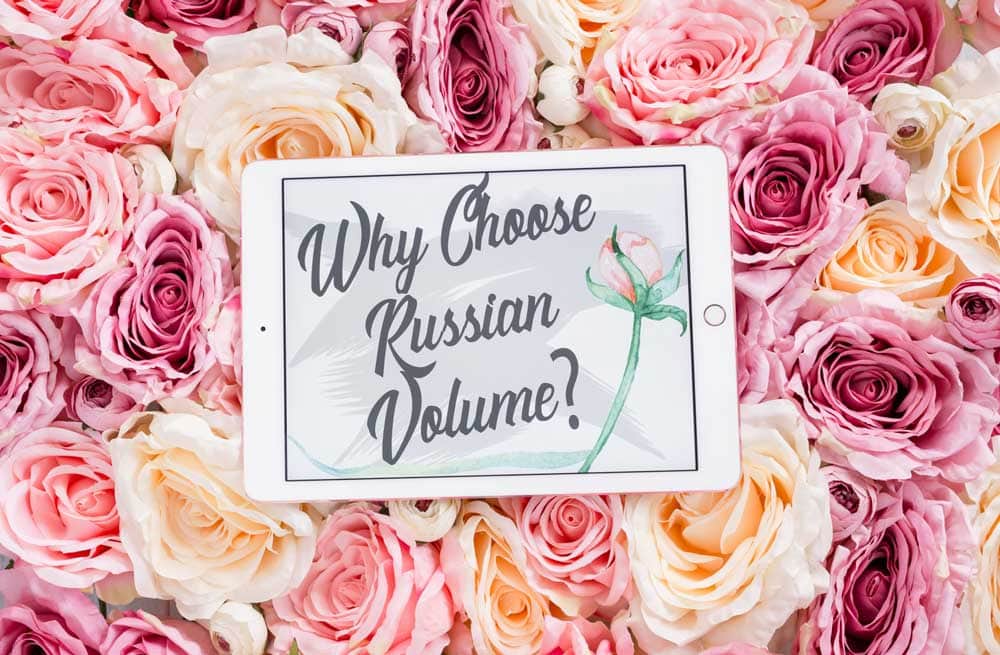 Why Choose Russian Volume?