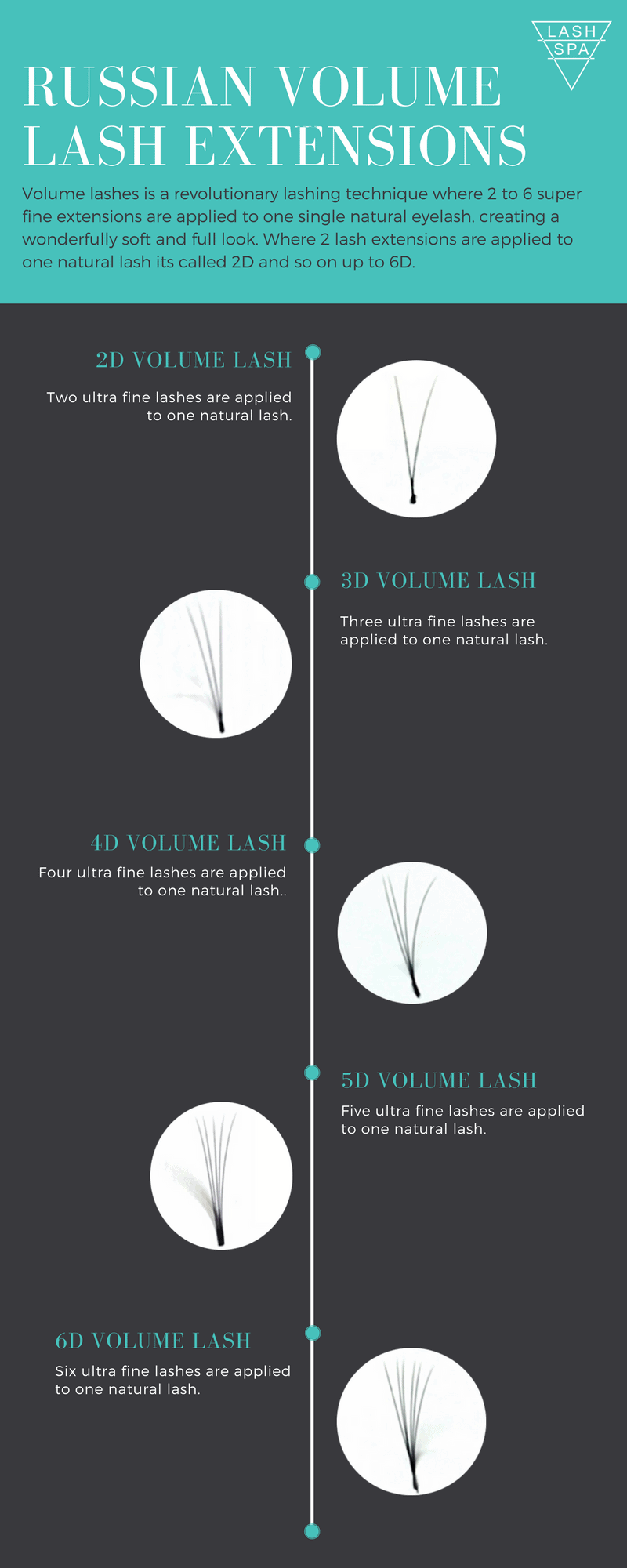 LASH SPA

RUSSIAN VOLUME LASH EXTENSIONS

Volume lashes is a revolutionary lashing technique where 2 to 6 super fine extensions are applied to one single natural eyelash, creating a wonderfully soft and full look. Where 2 lash extensions are applied to one natural lash its called 2D and so on up to 6D.

2D VOLUME LASH

Two ultra fine lashes are applied to one natural lash.

3D VOLUME LASH

Three ultra fine lashes are applied to one natural lash.

4D VOLUME LASH

Four ultra fine lashes are applied to one natural lash..

5D VOLUME LASH

Five ultra fine lashes are applied to one natural lash.

6D VOLUME LASH

Six ultra fine lashes are applied to one natural lash.